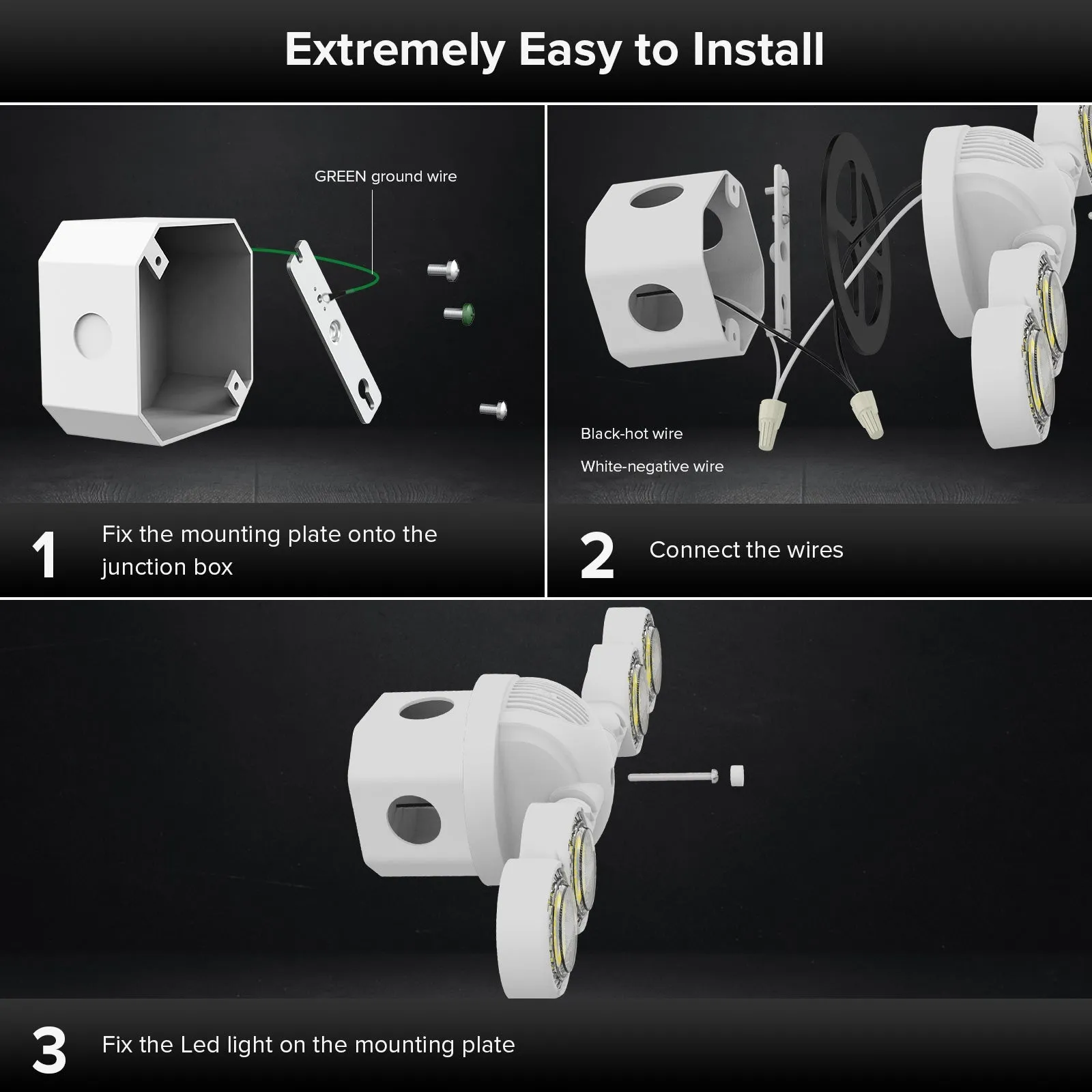 Extremely Easy to Install

GREEN ground wire

1 Fix the mounting plate onto the junction box

Black-hot wire

White-negative wire

2 Connect the wires

3 Fix the Led light on the mounting plate