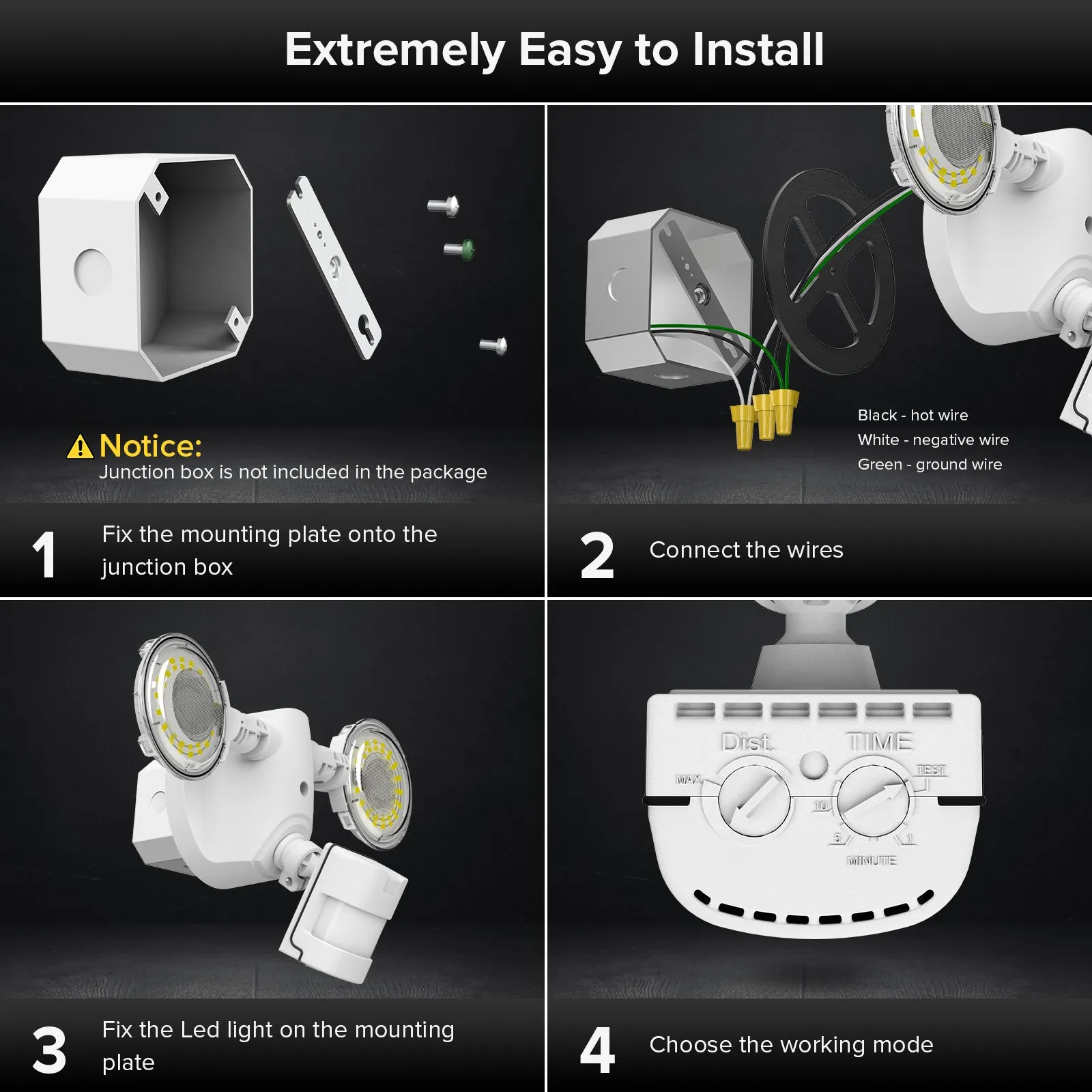 Extremely Easy to Install

Notice:
Junction box is not included in the package

1 Fix the mounting plate onto the junction box

Black - hot wire
White - negative wire
Green - ground wire

2 Connect the wires

3 Fix the Led light on the mounting plate

Dist.
TIME
MAX
TEST
10
5
1
MINUTE

4 Choose the working mode